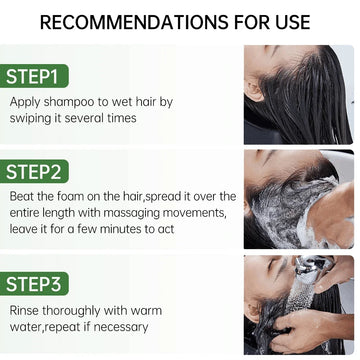 RECOMMENDATIONS FOR USE

STEP1

Apply shampoo to wet hair by swiping it several times

STEP2

Beat the foam on the hair,spread it over the entire length with massaging movements, leave it for a few minutes to act

STEP3

Rinse thoroughly with warm water,repeat if necessary